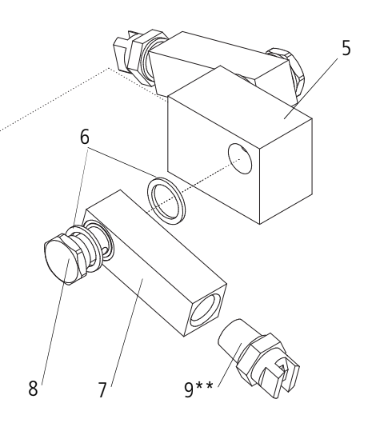 5
6
8
7
9**